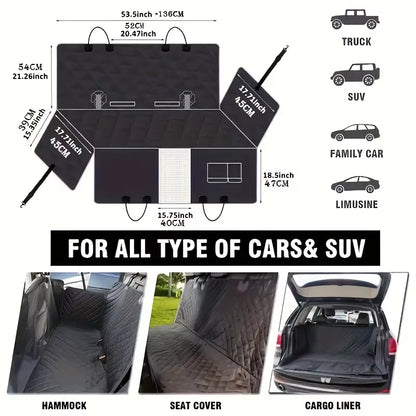 53.5inch -136CM

52CM
20.47inch

54CM
21.26inch

39CM
15.35inch

17.71inch
45CM

17.71inch
45CM

18.5inch
47CM

15.75inch
40CM

TRUCK

SUV

FAMILY CAR

LIMUSINE

FOR ALL TYPE OF CARS& SUV

HAMMOCK

SEAT COVER

CARGO LINER